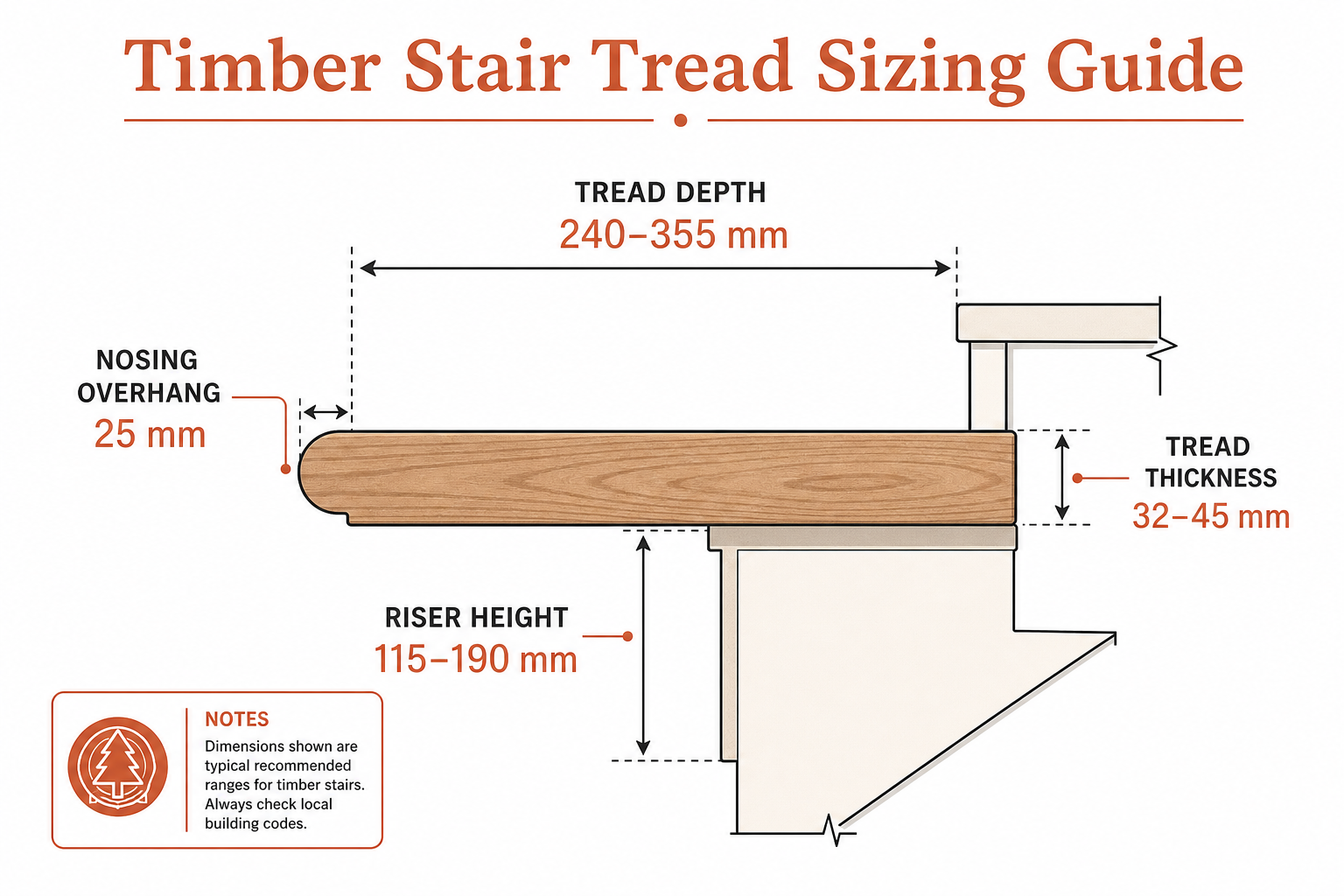 Timber Stair Tread Sizing Guide

TREAD DEPTH
240–355 mm

NOSING OVERHANG
25 mm

TREAD THICKNESS
32–45 mm

RISER HEIGHT
115–190 mm

NOTES
Dimensions shown are typical recommended ranges for timber stairs. Always check local building codes.