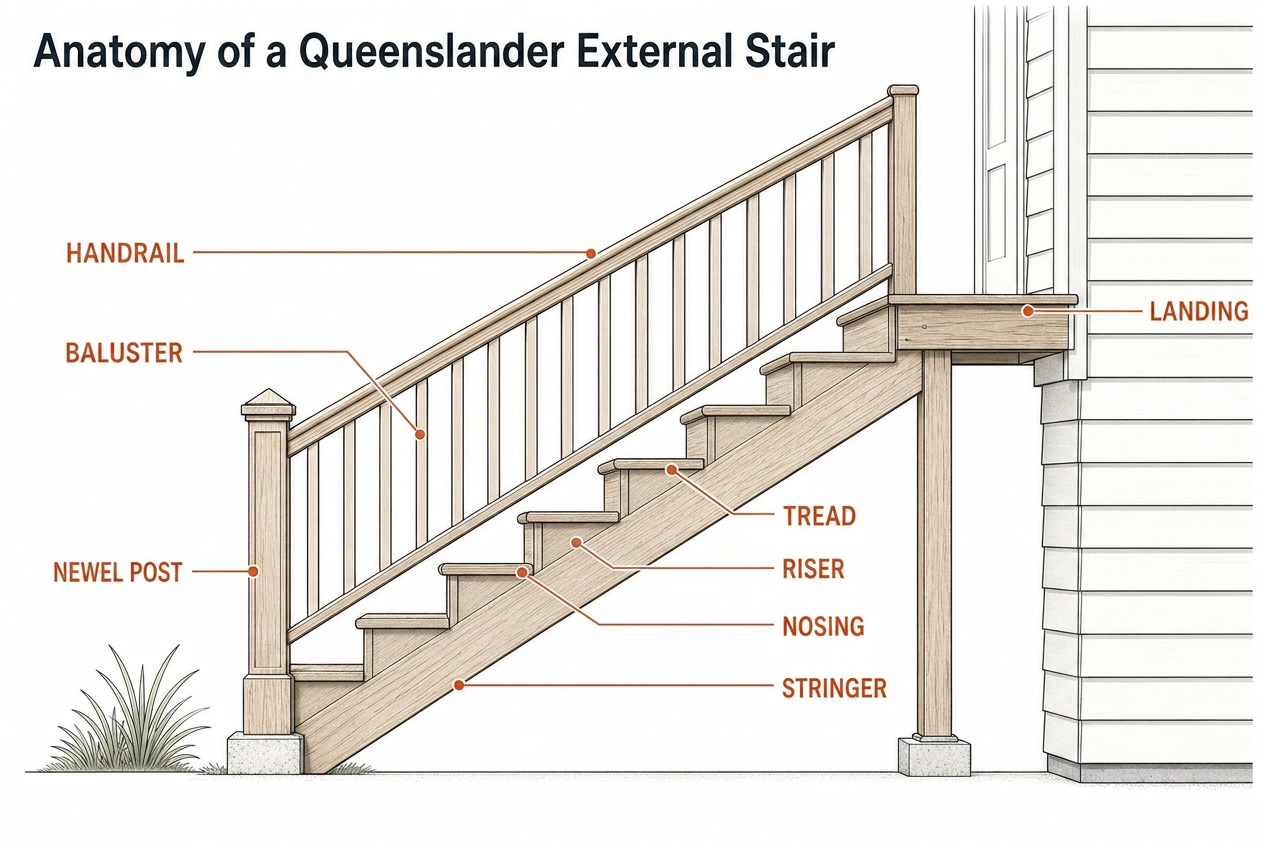 Anatomy of a Queenslander External Stair

HANDRAIL

BALUSTER

NEWEL POST

LANDING

TREAD

RISER

NOSING

STRINGER